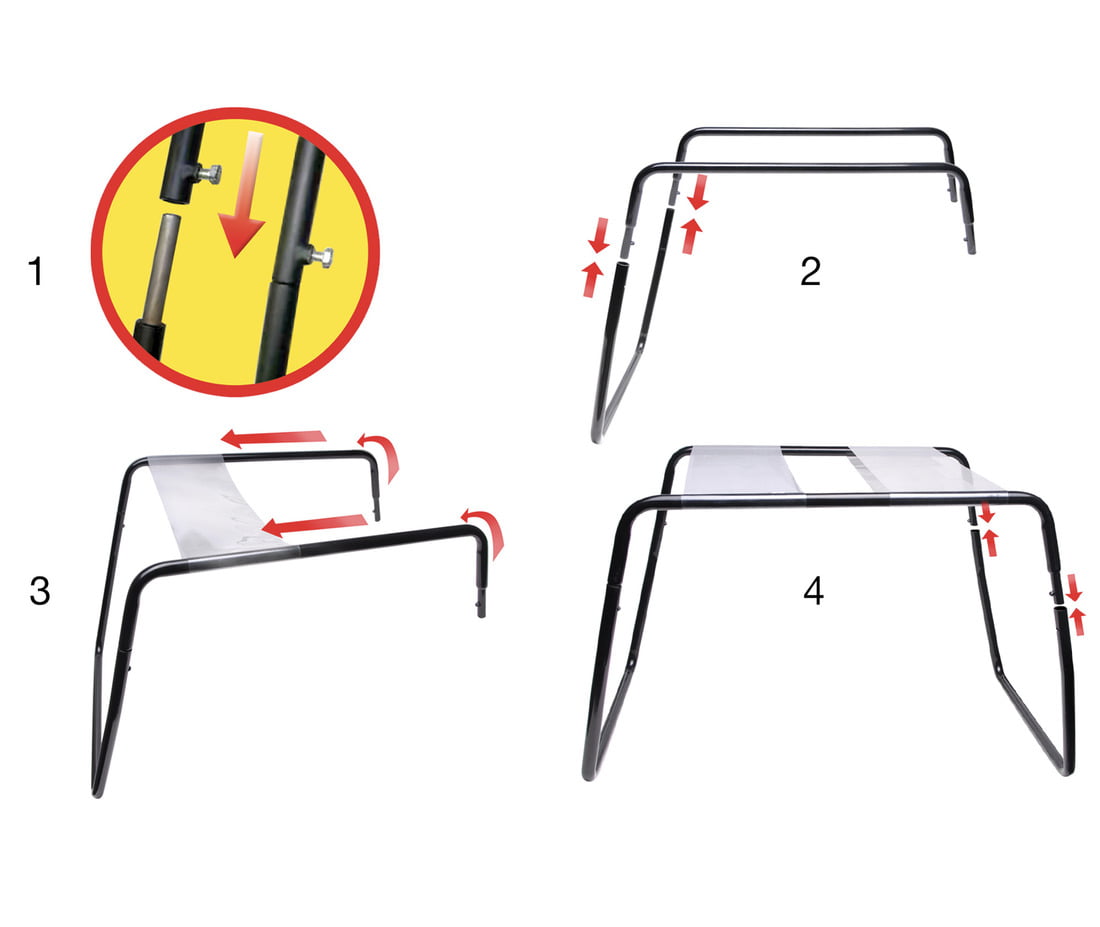 1

2

3

4